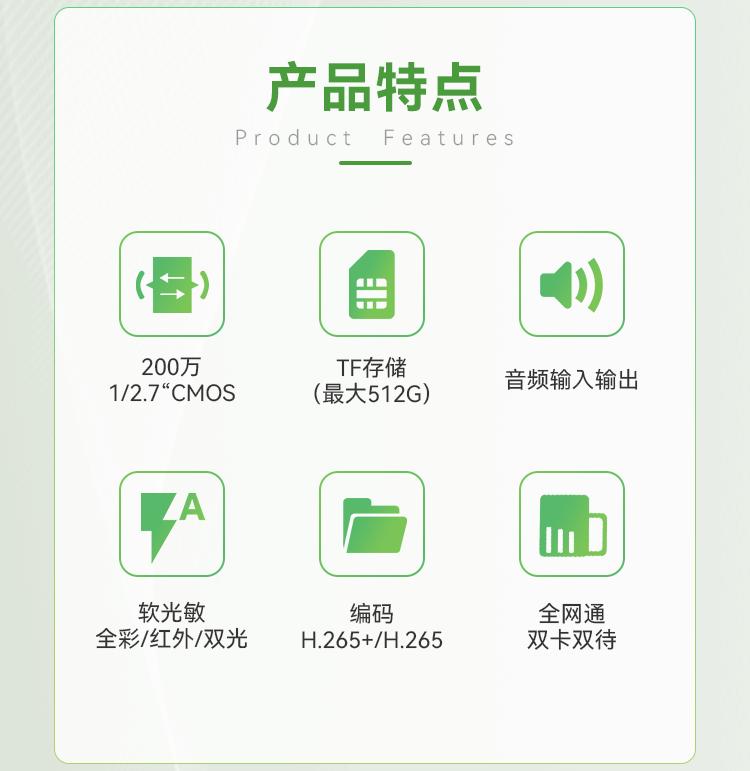 产品特点
Product Features

200万
1/2.7“CMOS

TF存储
(最大512G)

音频输入输出

软光敏
全彩/红外/双光

编码
H.265+/H.265

全网通
双卡双待